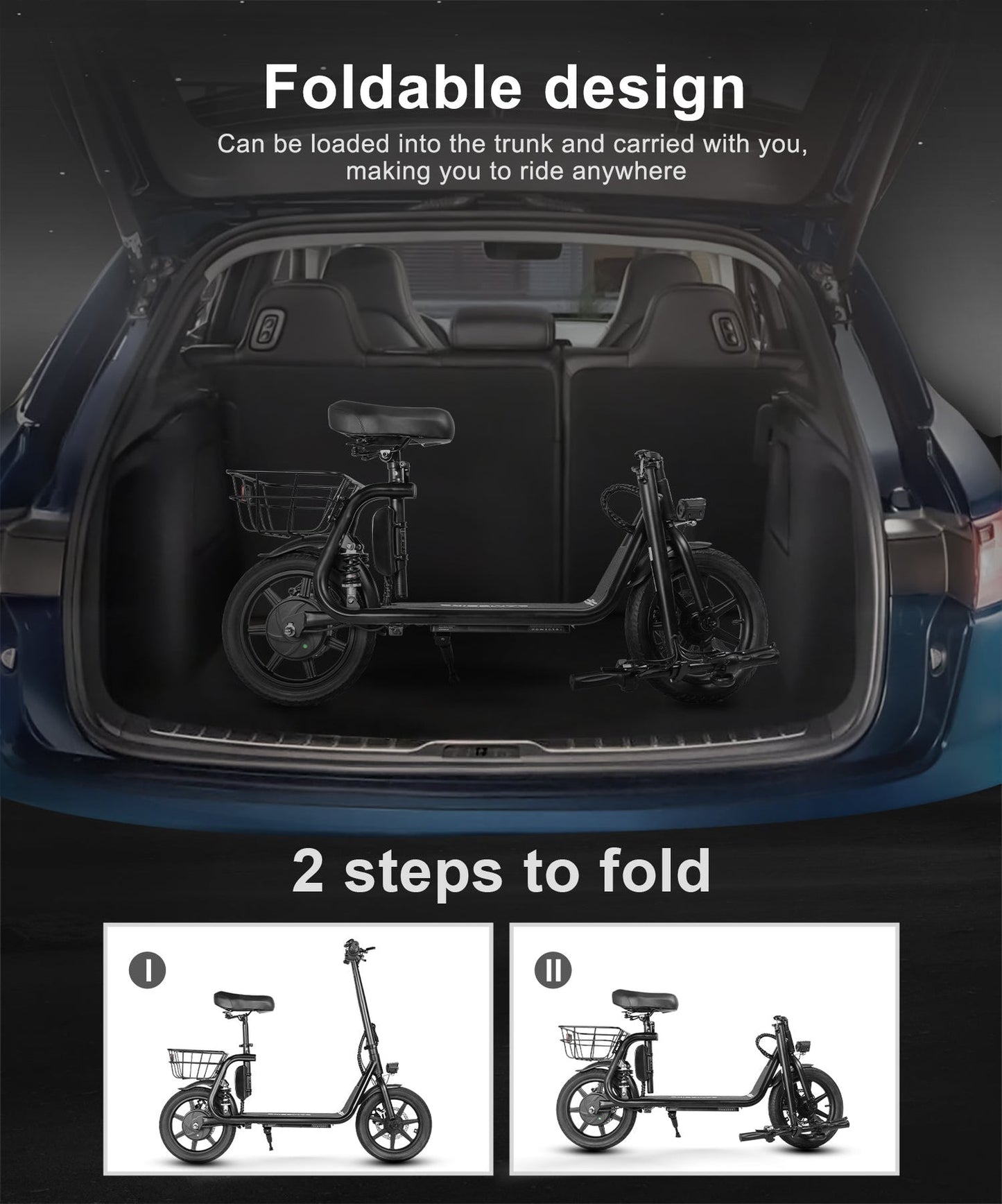 Foldable design

Can be loaded into the trunk and carried with you, making you to ride anywhere

2 steps to fold

I

II